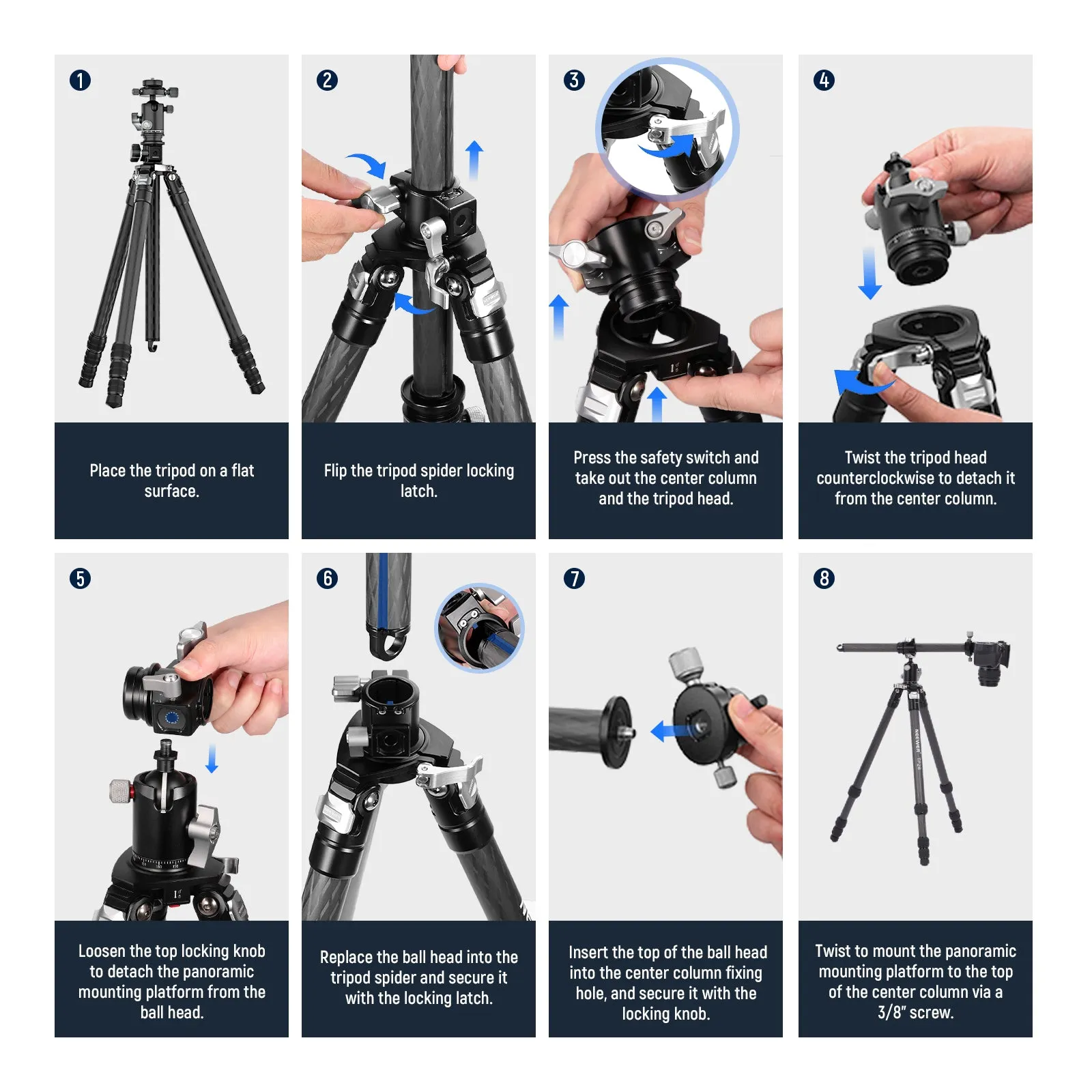 1

Place the tripod on a flat surface.

2

Flip the tripod spider locking latch.

3

Press the safety switch and take out the center column and the tripod head.

4

Twist the tripod head counterclockwise to detach it from the center column.

5

Loosen the top locking knob to detach the panoramic mounting platform from the ball head.

6

Replace the ball head into the tripod spider and secure it with the locking latch.

7

Insert the top of the ball head into the center column fixing hole, and secure it with the locking knob.

8

NEEWER TP28

Twist to mount the panoramic mounting platform to the top of the center column via a 3/8" screw.